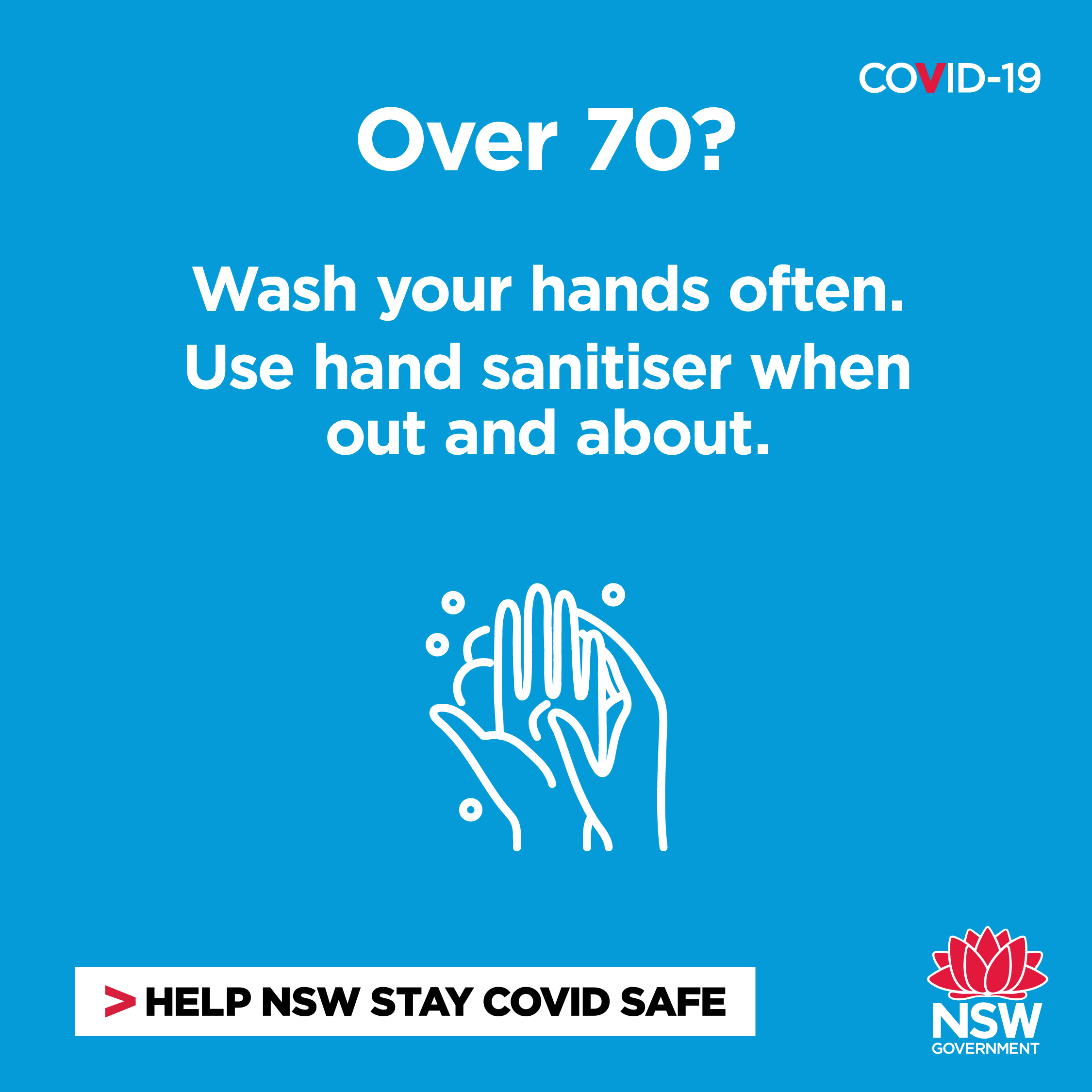 COVID-19

Over 70?

Wash your hands often.
Use hand sanitiser when out and about.

> HELP NSW STAY COVID SAFE

NSW
GOVERNMENT