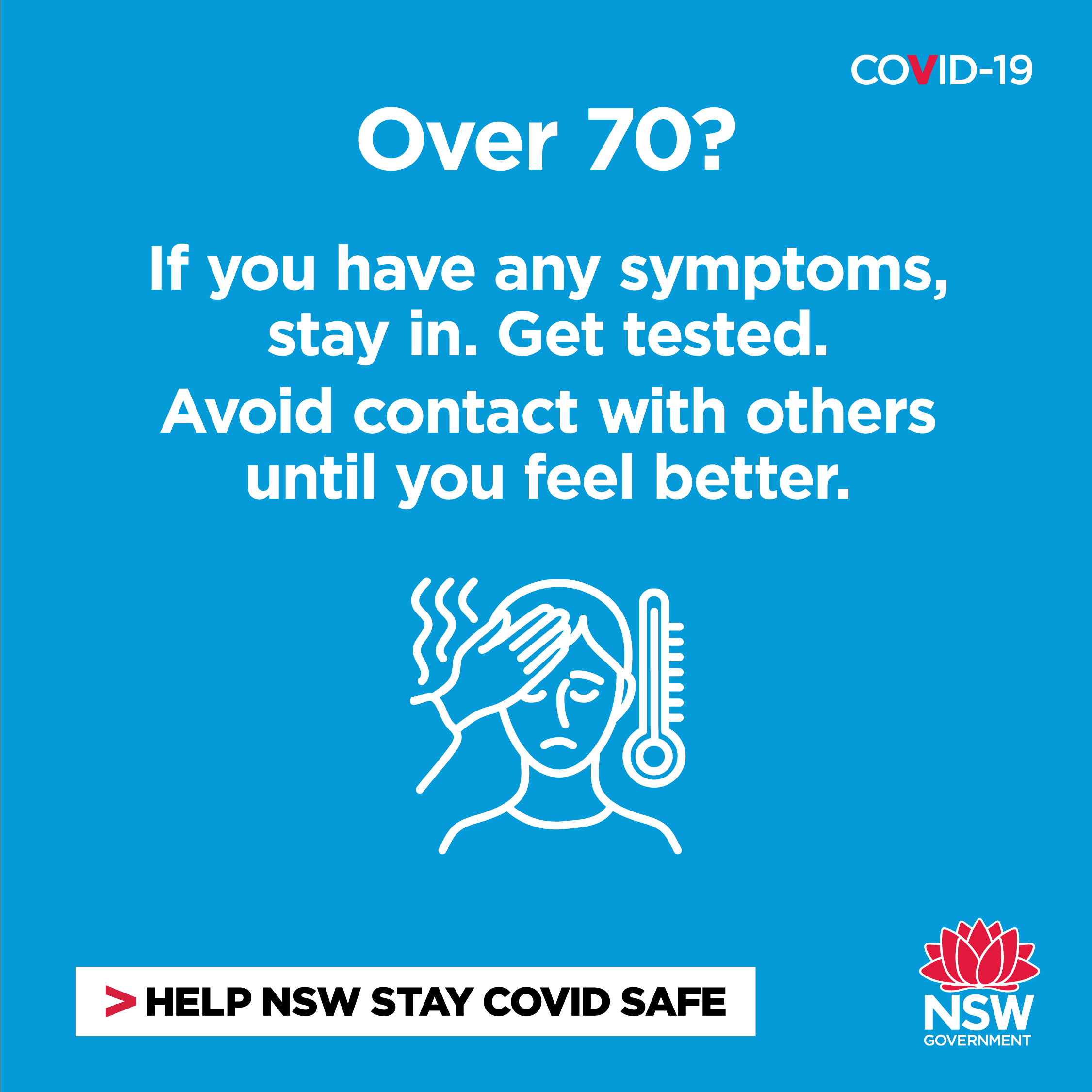 COVID-19

Over 70?

If you have any symptoms, stay in. Get tested.

Avoid contact with others until you feel better.

> HELP NSW STAY COVID SAFE

NSW
GOVERNMENT