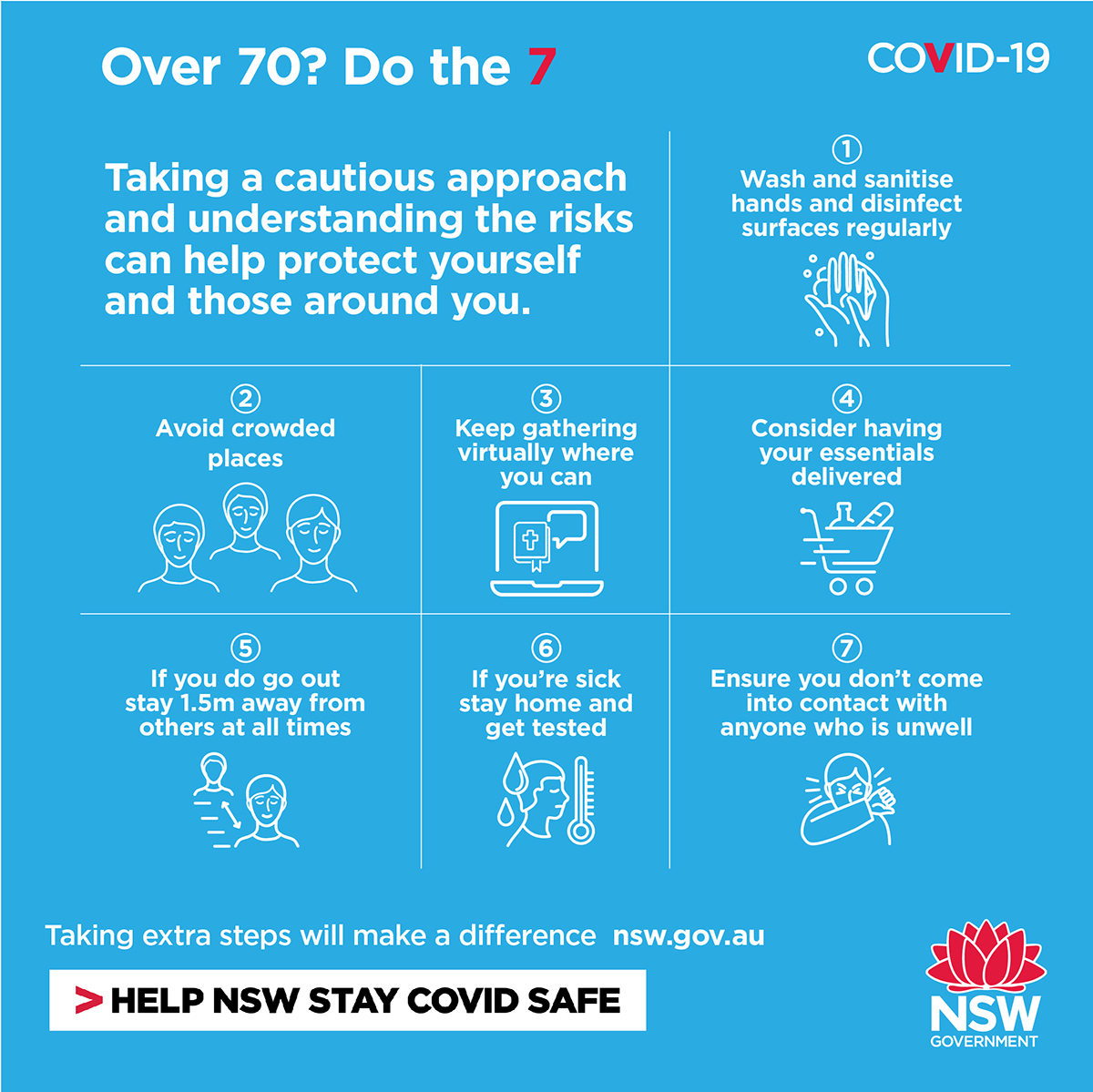 Over 70? Do the 7

COVID-19

Taking a cautious approach and understanding the risks can help protect yourself and those around you.

1
Wash and sanitise hands and disinfect surfaces regularly

2
Avoid crowded places

3
Keep gathering virtually where you can

4
Consider having your essentials delivered

5
If you do go out stay 1.5m away from others at all times

6
If you're sick stay home and get tested

7
Ensure you don't come into contact with anyone who is unwell

Taking extra steps will make a difference nsw.gov.au

> HELP NSW STAY COVID SAFE

NSW
GOVERNMENT