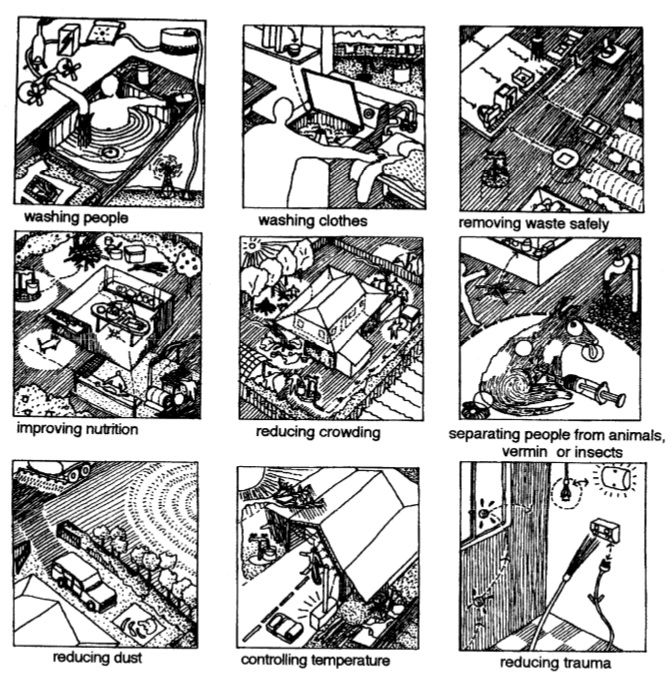 washing people

washing clothes

removing waste safely

improving nutrition

reducing crowding

separating people from animals, vermin or insects

reducing dust

controlling temperature

reducing trauma