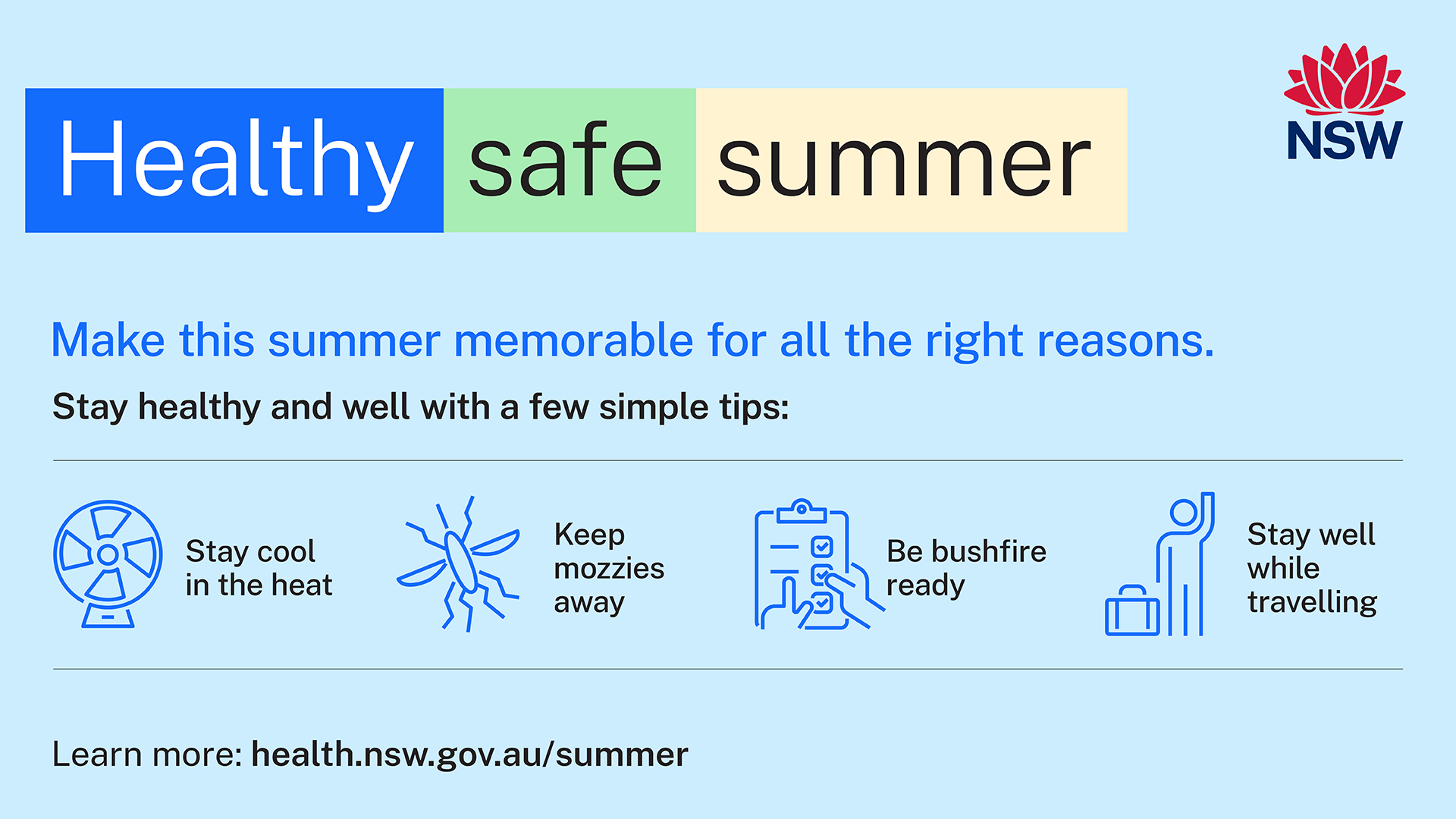 Healthy safe summer

NSW

Make this summer memorable for all the right reasons.

Stay healthy and well with a few simple tips:

Stay cool in the heat

Keep mozzies away

Be bushfire ready

Stay well while travelling

Learn more: health.nsw.gov.au/summer