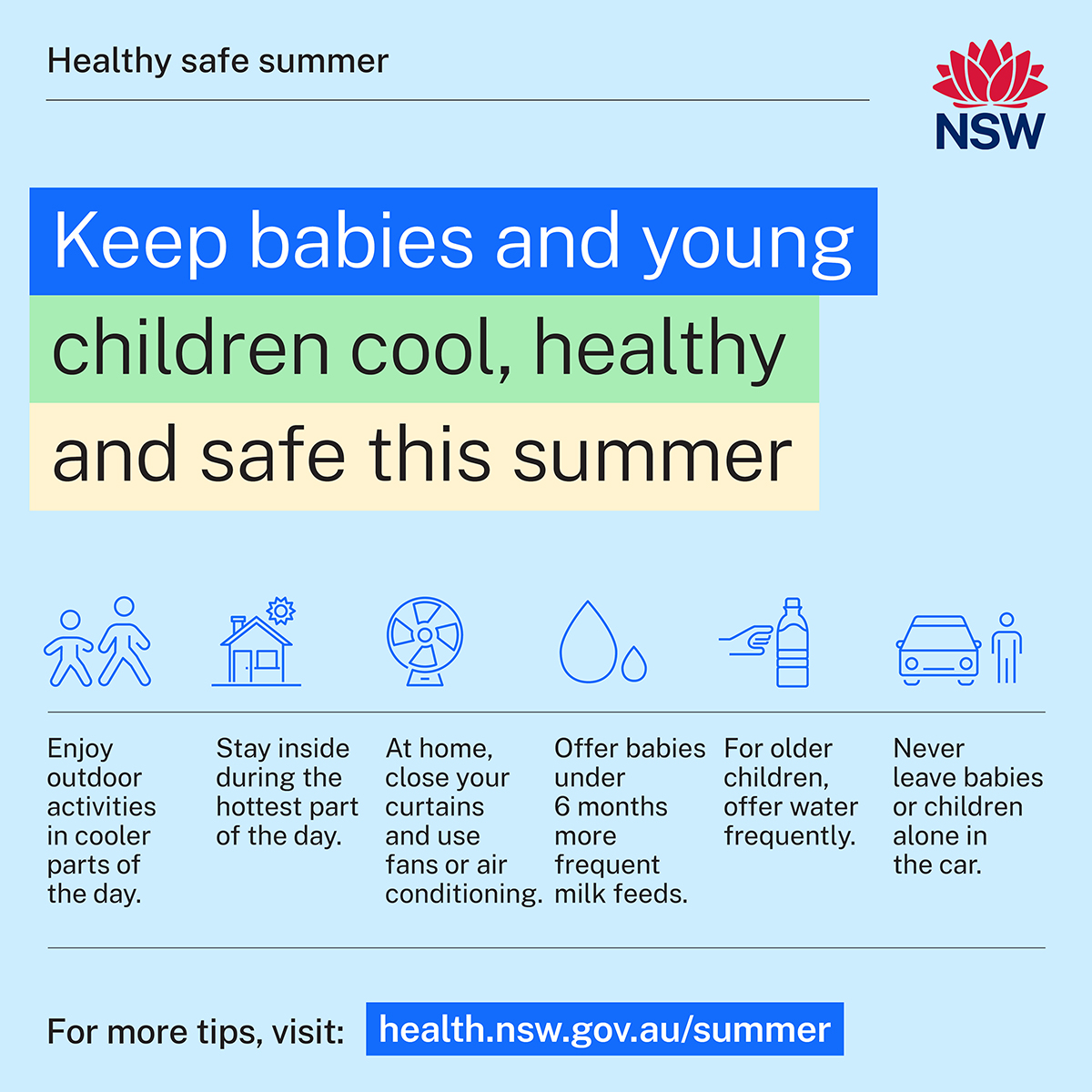 Healthy safe summer

NSW

Keep babies and young children cool, healthy and safe this summer

Enjoy outdoor activities in cooler parts of the day.

Stay inside during the hottest part of the day.

At home, close your curtains and use fans or air conditioning.

Offer babies under 6 months more frequent milk feeds.

For older children, offer water frequently.

Never leave babies or children alone in the car.

For more tips, visit: health.nsw.gov.au/summer